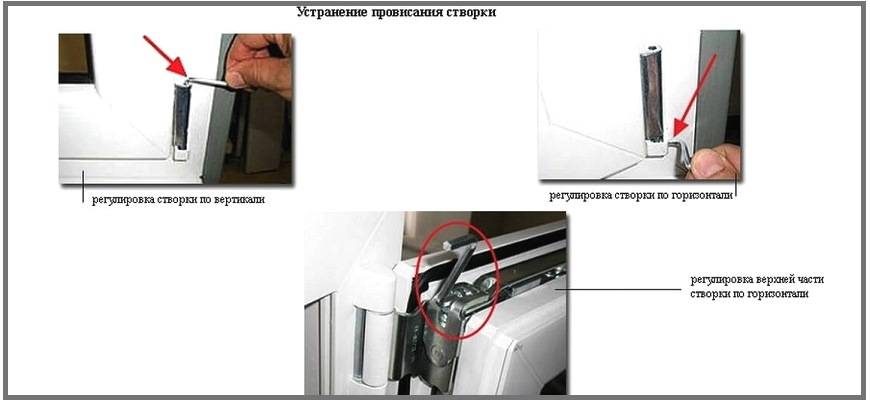 Устранение провисания створки

регулировка створки по вертикали

регулировка створки по горизонтали

регулировка верхней части створки по горизонтали