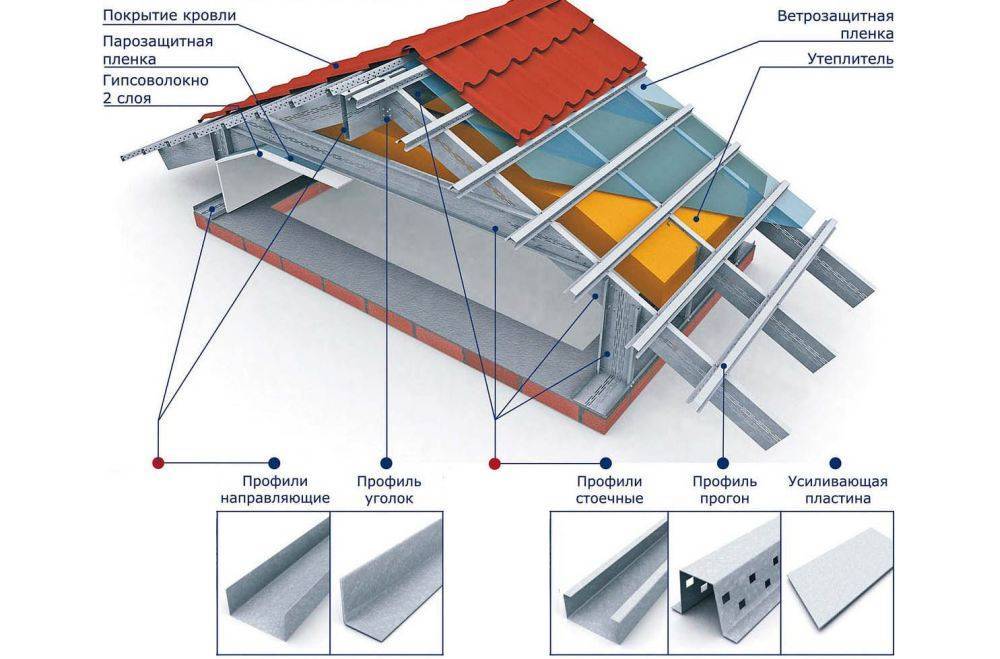 Покрытие кровли
Парозащитная пленка
Гипсоволокно 2 слоя

Ветрозащитная пленка
Утеплитель

Профили направляющие
Профиль уголок
Профили стоечные
Профиль прогон
Усиливающая пластина