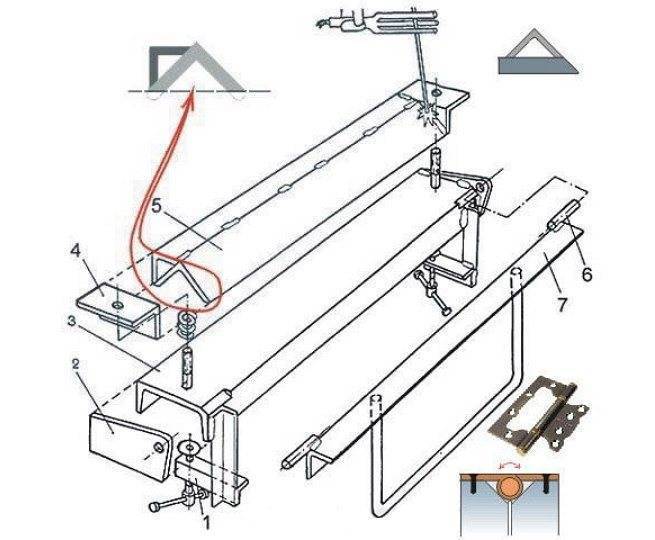 5
4
3
2
1
6
7