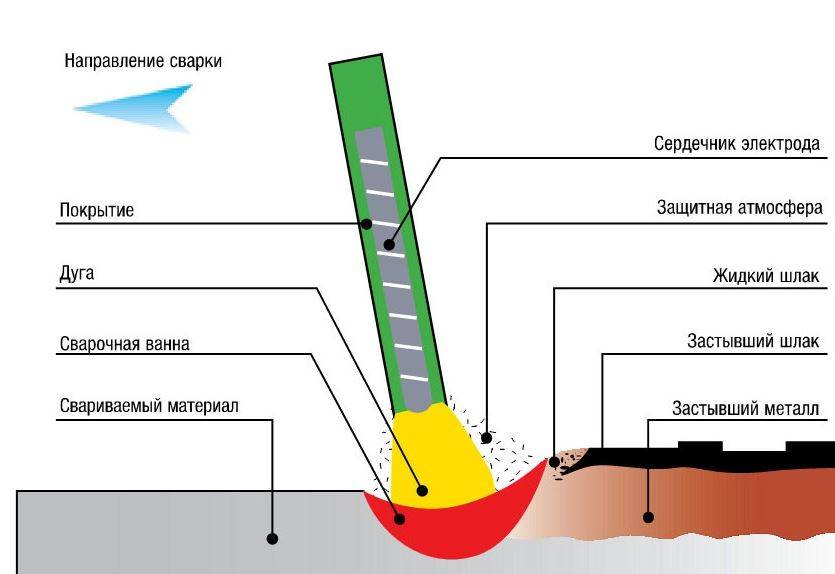 Направление сварки

Покрытие

Дуга

Сварочная ванна

Свариваемый материал

Сердечник электрода

Защитная атмосфера

Жидкий шлак

Застывший шлак

Застывший металл