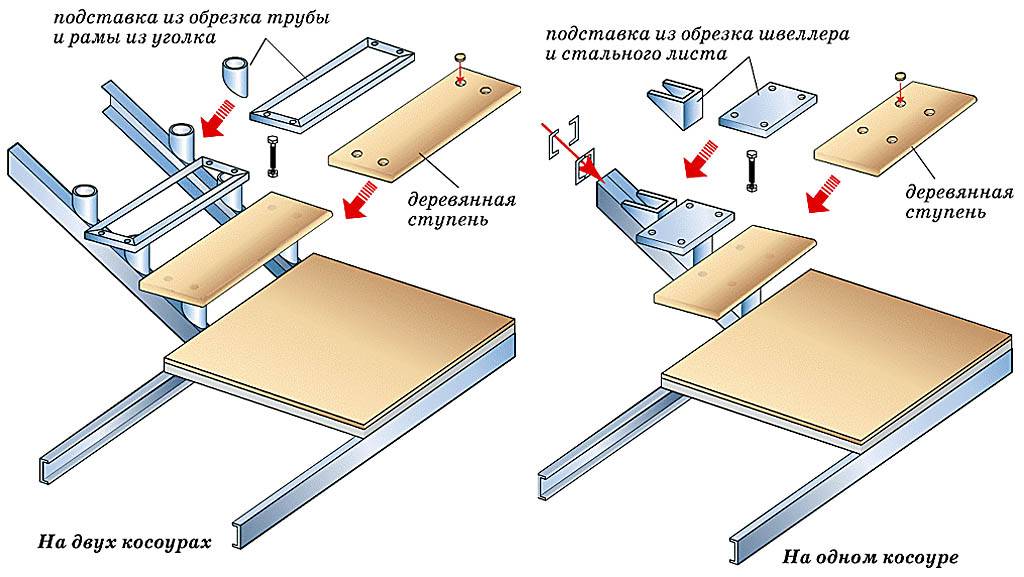 подставка из обрезка трубы и рамы из уголка

деревянная ступень

На двух косоурах

подставка из обрезка швеллера и стального листа

деревянная ступень

На одном косоуре