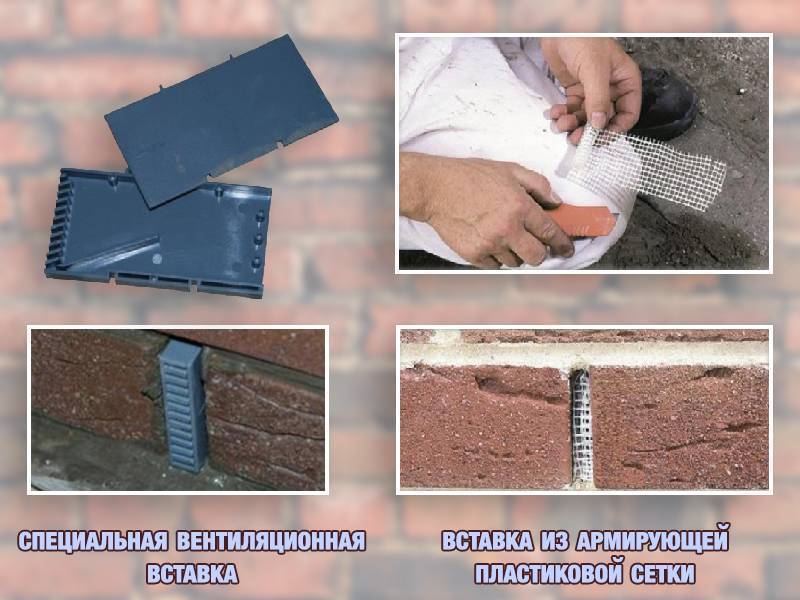 СПЕЦИАЛЬНАЯ ВЕНТИЛЯЦИОННАЯ ВСТАВКА

ВСТАВКА ИЗ АРМИРУЮЩЕЙ ПЛАСТИКОВОЙ СЕТКИ