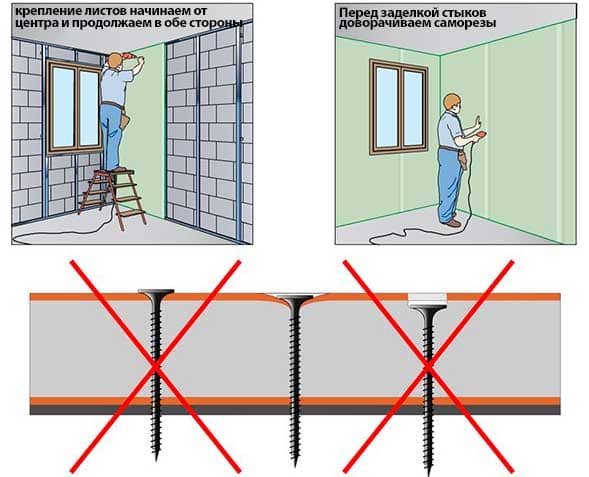 крепление листов начинаем от центра и продолжаем в обе стороны

Перед заделкой стыков доворачиваем саморезы