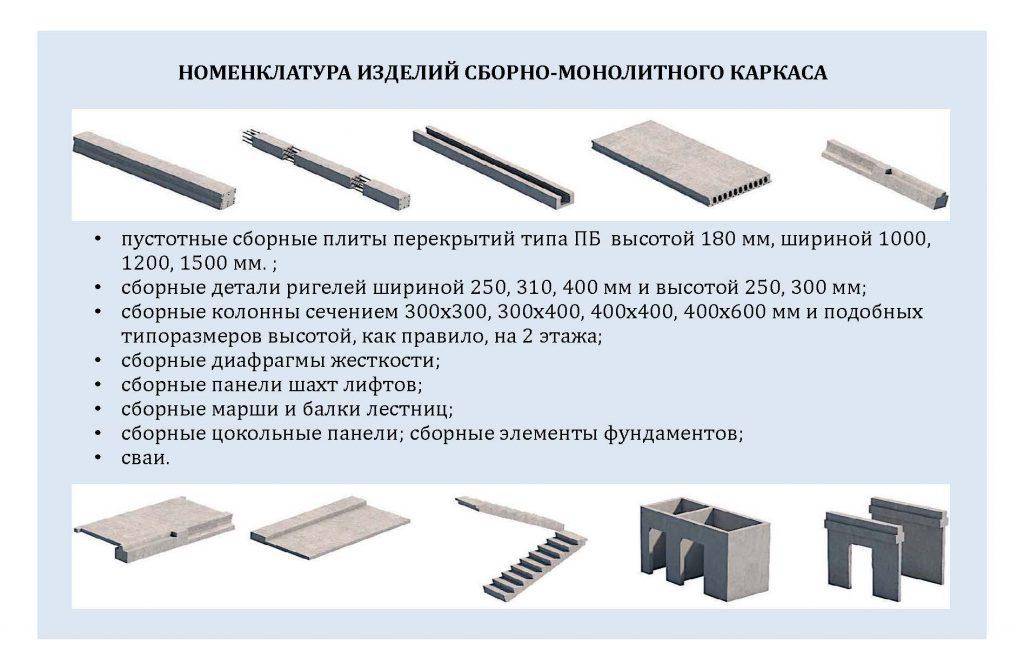 НОМЕНКЛАТУРА ИЗДЕЛИЙ СБОРНО-МОНОЛИТНОГО КАРКАСА

• пустотные сборные плиты перекрытий типа ПБ высотой 180 мм, шириной 1000, 1200, 1500 мм. ;
• сборные детали ригелей шириной 250, 310, 400 мм и высотой 250, 300 мм;
• сборные колонны сечением 300х300, 300х400, 400х400, 400х600 мм и подобных типоразмеров высотой, как правило, на 2 этажа;
• сборные диафрагмы жесткости;
• сборные панели шахт лифтов;
• сборные марши и балки лестниц;
• сборные цокольные панели; сборные элементы фундаментов;
• сваи.