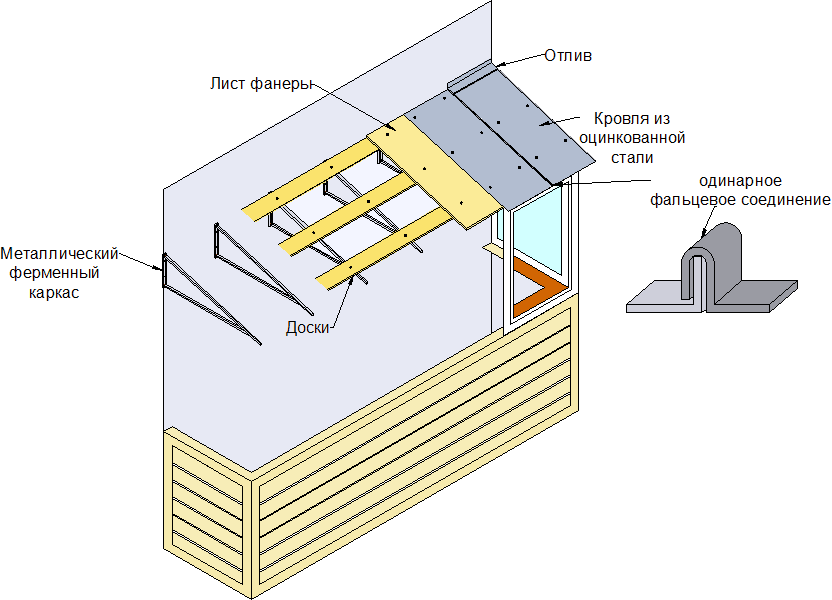 Отлив

Лист фанеры

Кровля из оцинкованной стали

одинарное фальцевое соединение

Металлический ферменный каркас

Доски