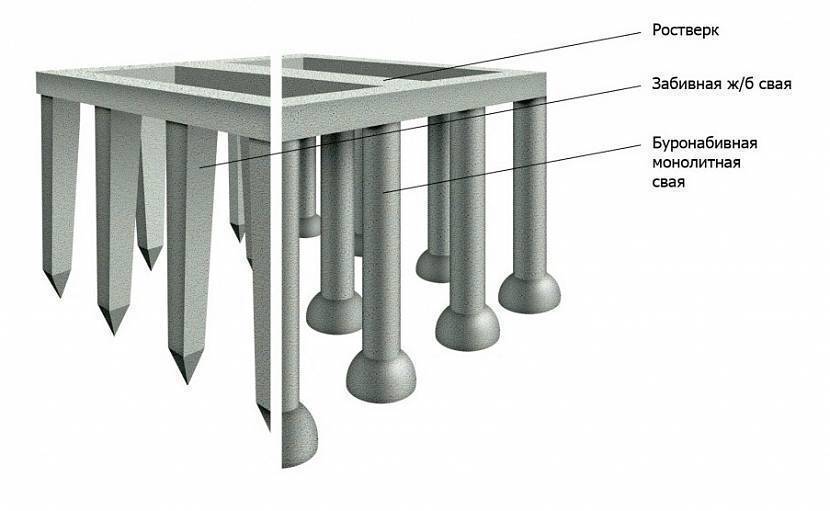 Ростверк

Забивная ж/б свая

Буронабивная монолитная свая