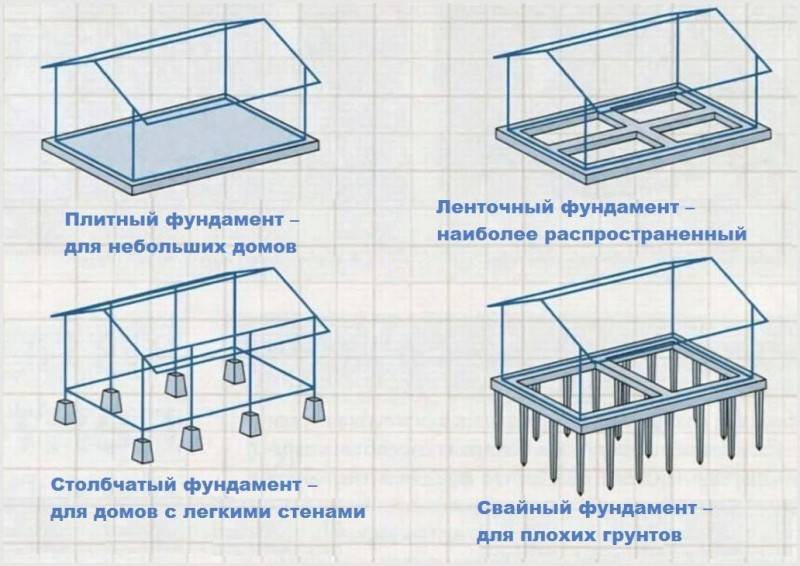 Плитный фундамент – для небольших домов

Ленточный фундамент – наиболее распространенный

Столбчатый фундамент – для домов с легкими стенами

Свайный фундамент – для плохих грунтов