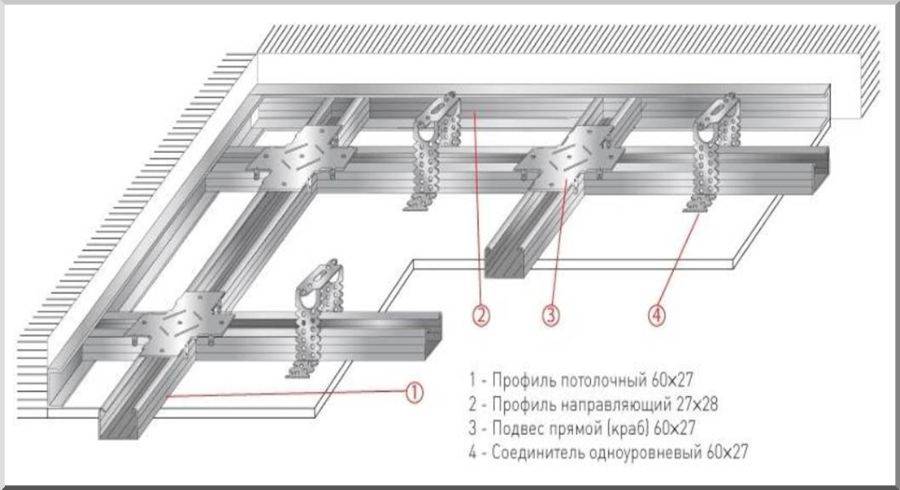 2 3 4

1

1 - Профиль потолочный 60×27
2 - Профиль направляющий 27×28
3 - Подвес прямой (краб) 60×27
4 - Соединитель одноуровневый 60×27