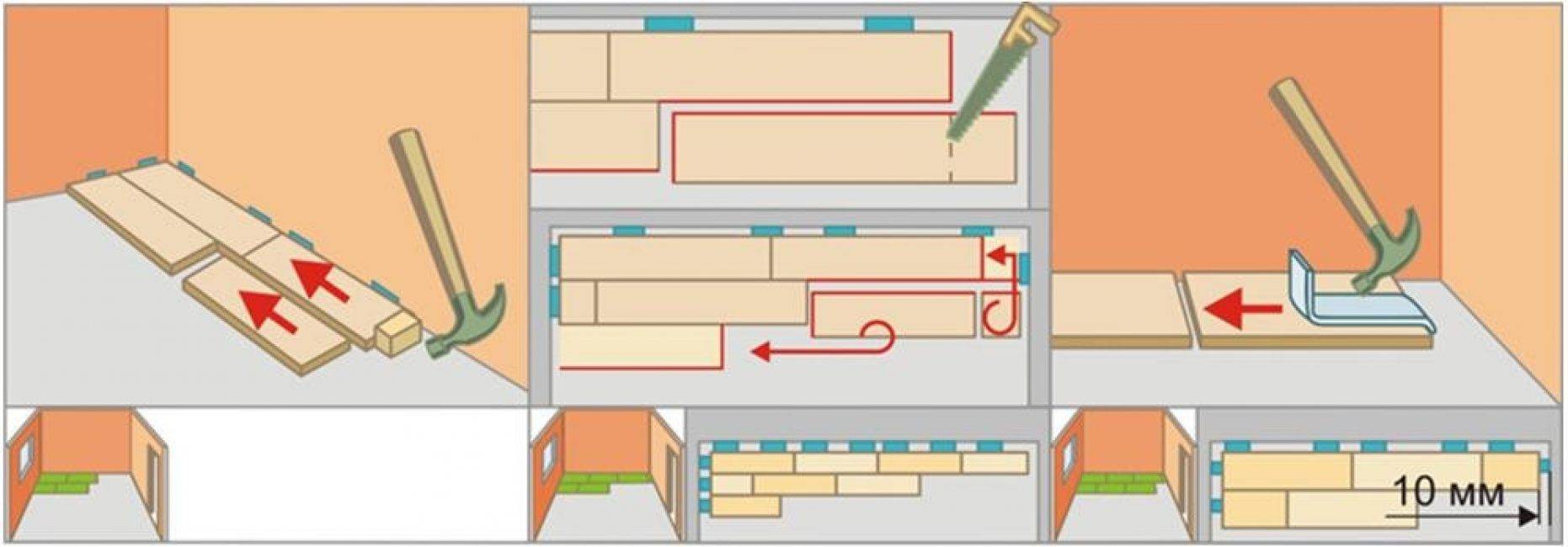 10 мм