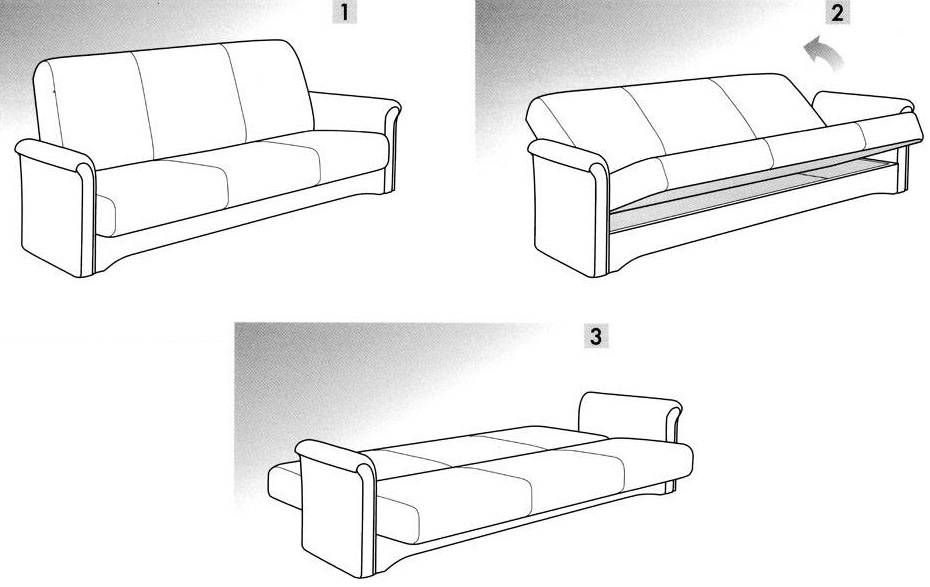 1

2

3