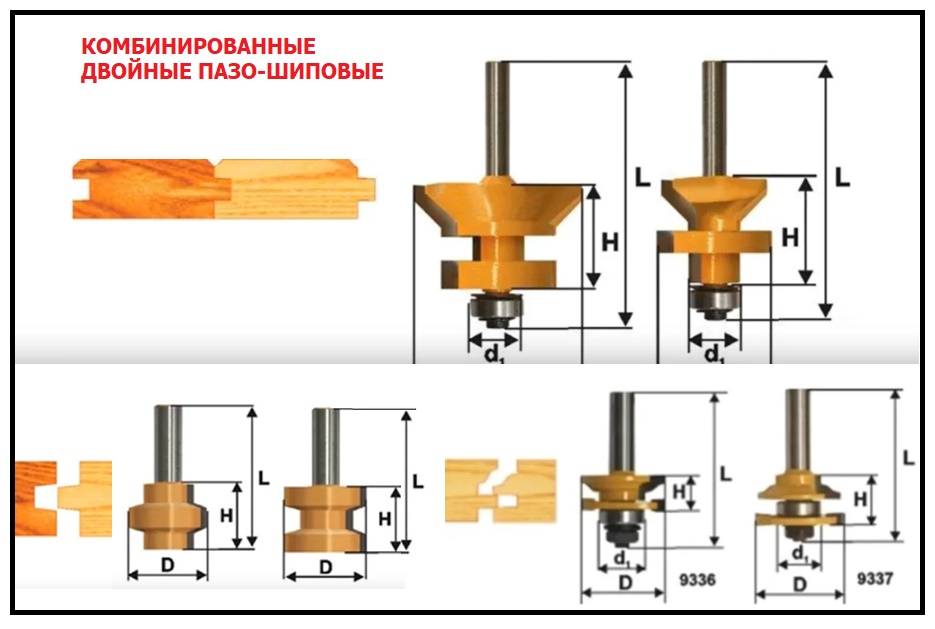 КОМБИНИРОВАННЫЕ
ДВОЙНЫЕ ПАЗО-ШИПОВЫЕ

L
H
$d_1$
L
H
$d_1$

L
H
D
L
H
D

L
H
$d_1$
D
9336
L
H
$d_1$
D
9337