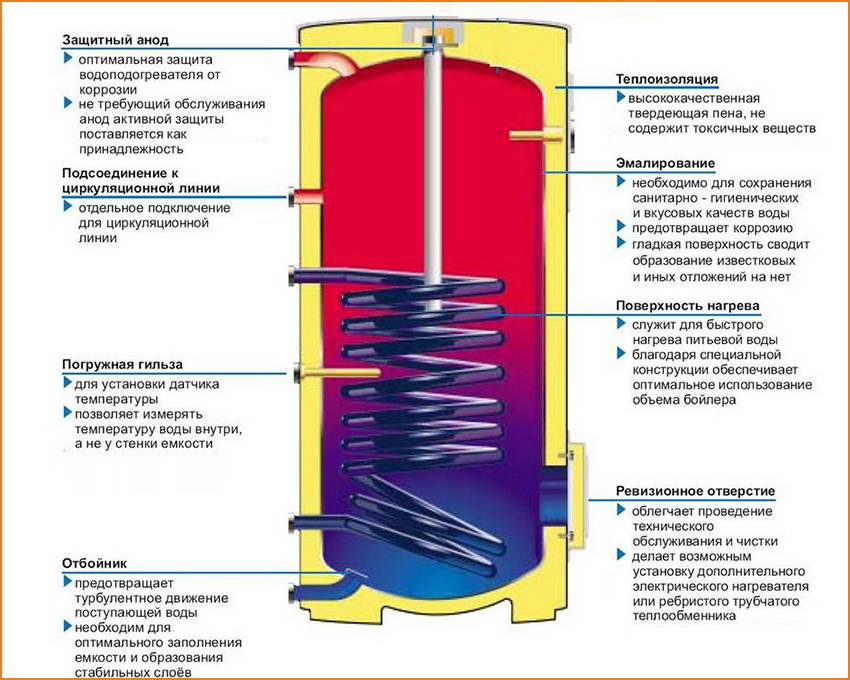 Защитный анод
оптимальная защита водоподогревателя от коррозии
не требующий обслуживания анод активной защиты поставляется как принадлежность

Подсоединение к циркуляционной линии
отдельное подключение для циркуляционной линии

Погружная гильза
для установки датчика температуры
позволяет измерять температуру воды внутри, а не у стенки емкости

Отбойник
предотвращает турбулентное движение поступающей воды
необходим для оптимального заполнения емкости и образования стабильных слоёв

Теплоизоляция
высококачественная твердеющая пена, не содержит токсичных веществ

Эмалирование
необходимо для сохранения санитарно - гигиенических и вкусовых качеств воды
предотвращает коррозию
гладкая поверхность сводит образование известковых и иных отложений на нет

Поверхность нагрева
служит для быстрого нагрева питьевой воды
благодаря специальной конструкции обеспечивает оптимальное использование объема бойлера

Ревизионное отверстие
облегчает проведение технического обслуживания и чистки
делает возможным установку дополнительного электрического нагревателя или ребристого трубчатого теплообменника