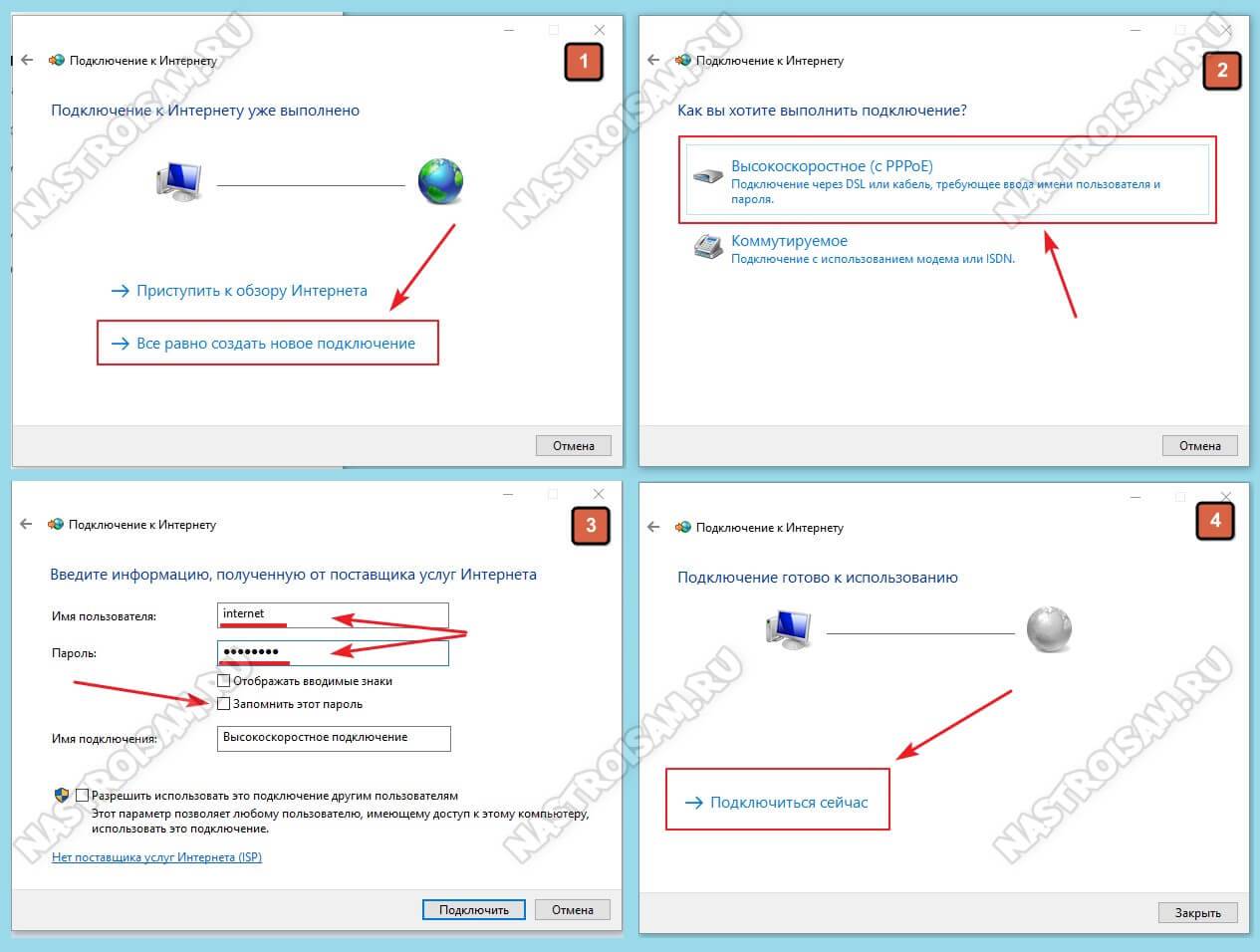 Подключение к Интернету

1

Подключение к Интернету уже выполнено

→ Приступить к обзору Интернета

→ Все равно создать новое подключение

Отмена

NASTROISAM.RU

Подключение к Интернету

2

Как вы хотите выполнить подключение?

Высокоскоростное (с PPPoE)
Подключение через DSL или кабель, требующее ввода имени пользователя и пароля.

Коммутируемое
Подключение с использованием модема или ISDN.

Отмена

NASTROISAM.RU

Подключение к Интернету

3

Введите информацию, полученную от поставщика услуг Интернета

Имя пользователя: internet

Пароль: ••••••••

Отображать вводимые знаки

Запомнить этот пароль

Имя подключения: Высокоскоростное подключение

Разрешить использовать это подключение другим пользователям
Этот параметр позволяет любому пользователю, имеющему доступ к этому компьютеру, использовать это подключение.

Нет поставщика услуг Интернета (ISP)

Подключить Отмена

NASTROISAM.RU

Подключение к Интернету

4

Подключение готово к использованию

→ Подключиться сейчас

Закрыть

NASTROISAM.RU