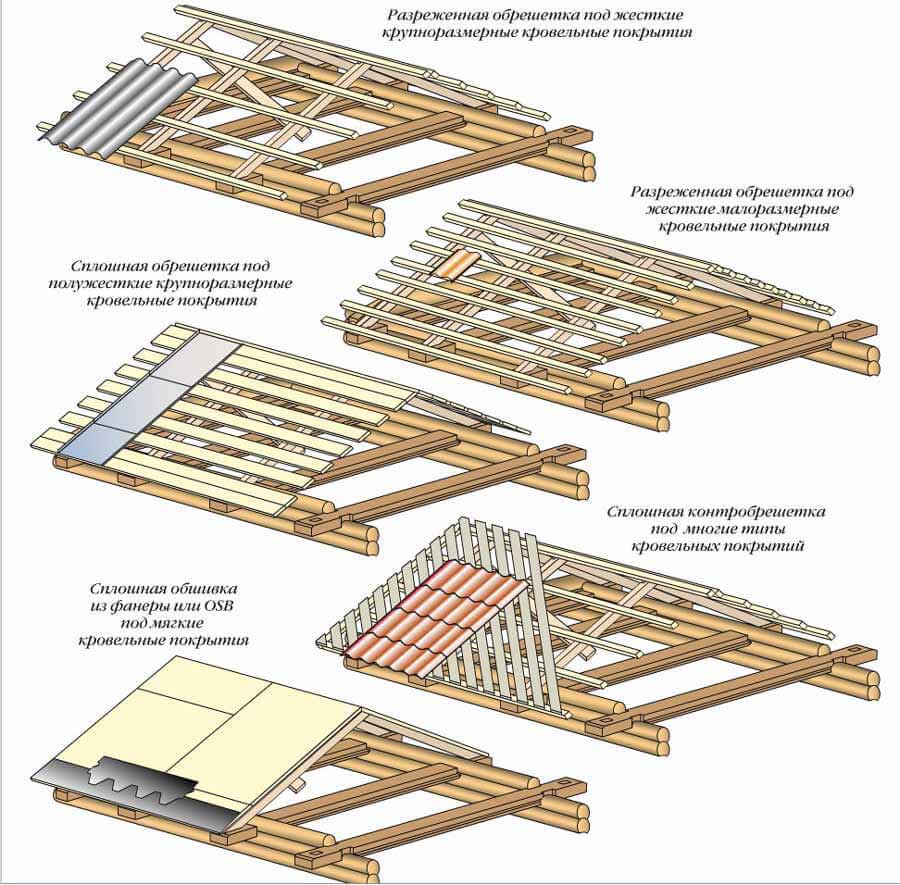 Разреженная обрешетка под жесткие крупноразмерные кровельные покрытия

Разреженная обрешетка под жесткие малоразмерные кровельные покрытия

Сплошная обрешетка под полужесткие крупноразмерные кровельные покрытия

Сплошная контробрешетка под многие типы кровельных покрытий

Сплошная обшивка из фанеры или OSB под мягкие кровельные покрытия