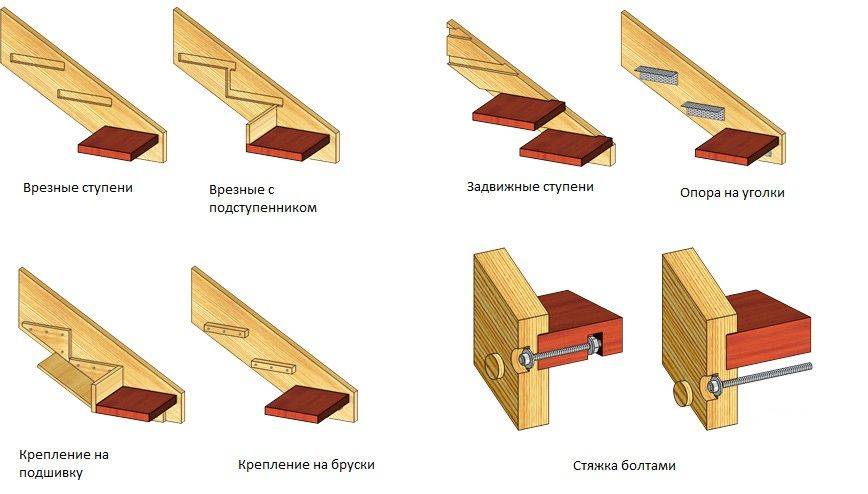 Врезные ступени

Врезные с подступенником

Задвижные ступени

Опора на уголки

Крепление на подшивку

Крепление на бруски

Стяжка болтами