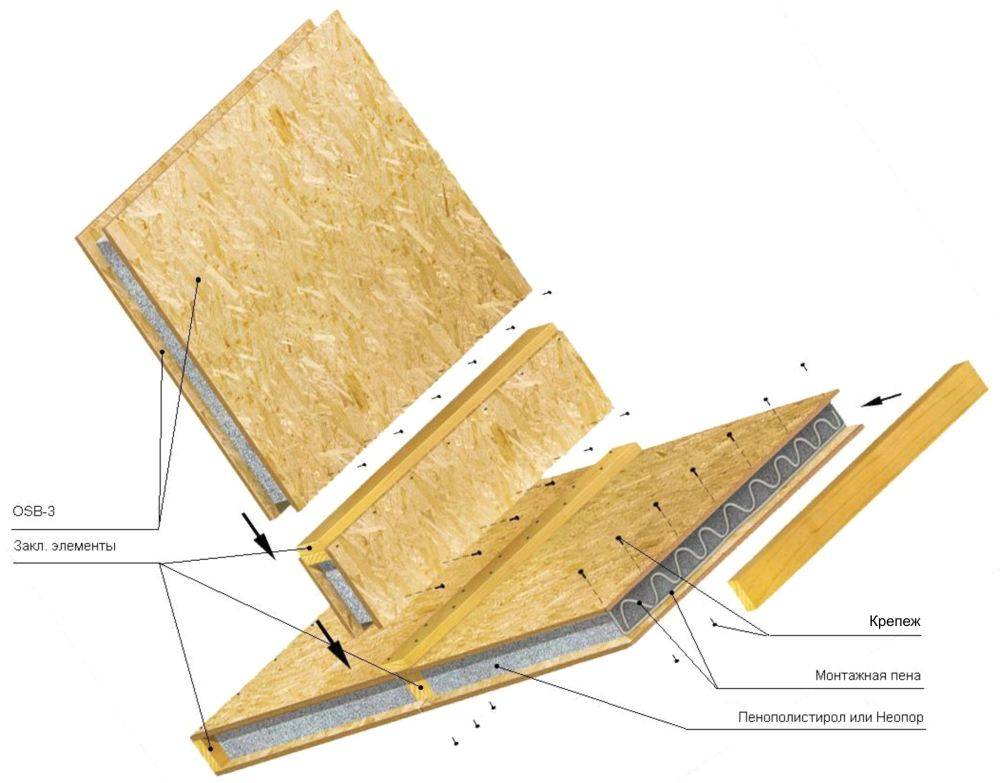 OSB-3
Закл. элементы
Крепеж
Монтажная пена
Пенополистирол или Неопор