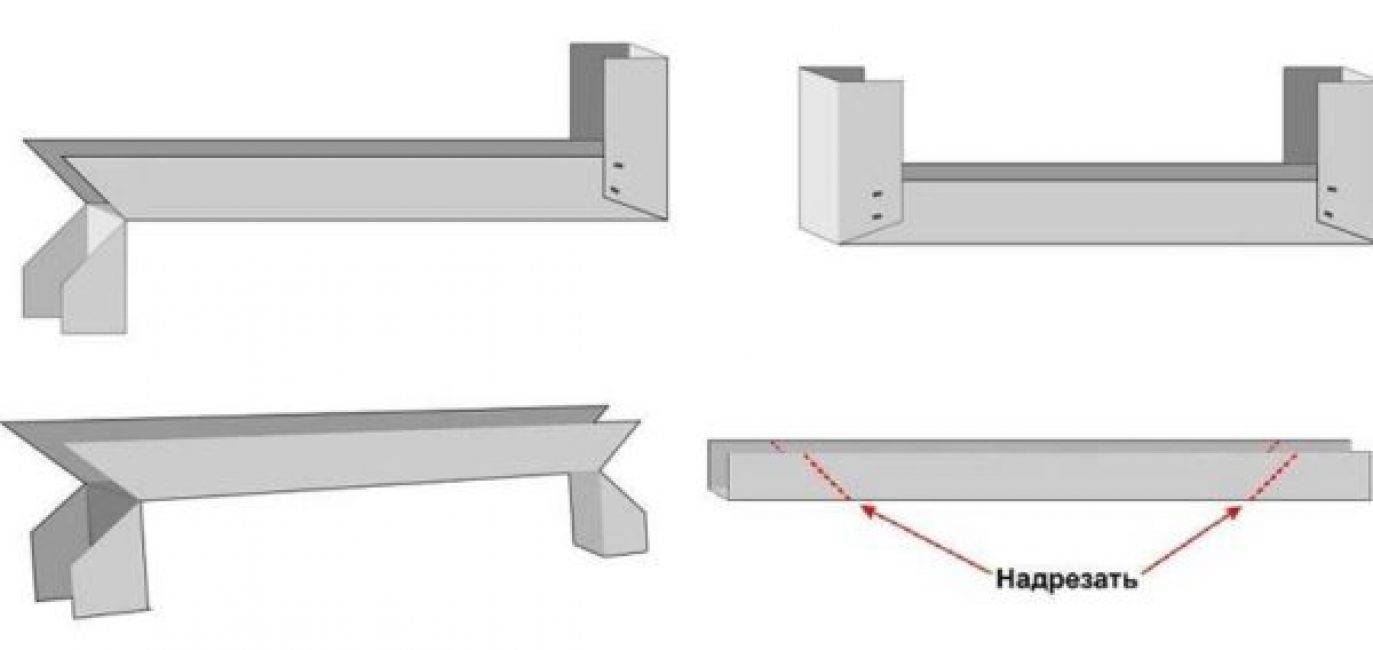 Надрезать