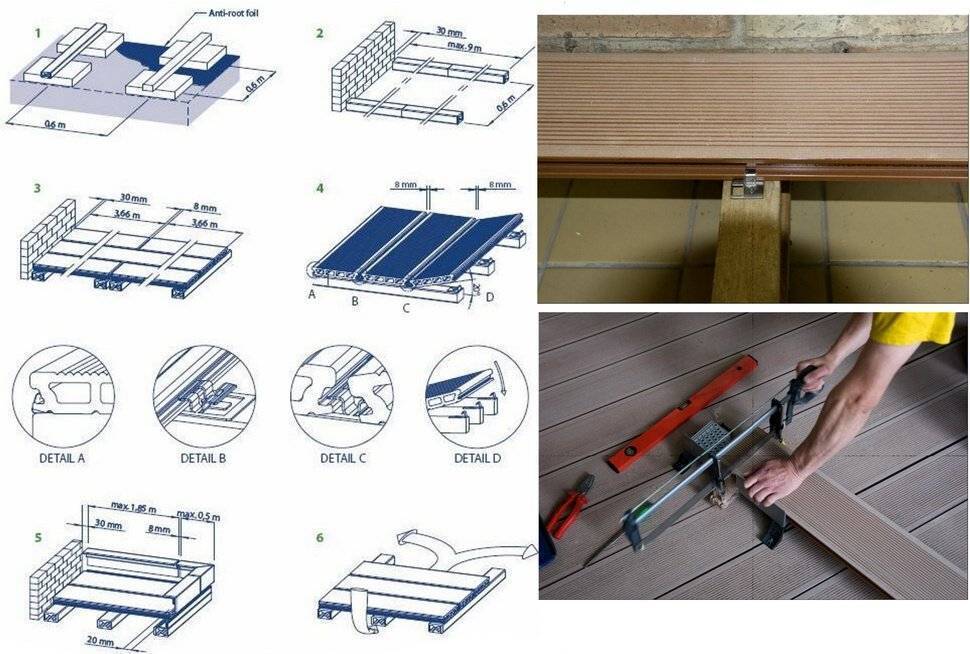 1

Anti-root foil

0,6 m

0,6 m

2

30 mm

max. 9 m

0,6 m

3

30 mm

8 mm

3,66 m

3,66 m

4

8 mm

8 mm

A

B

C

D

DETAIL A

DETAIL B

DETAIL C

DETAIL D

5

max. 1,85 m

max. 0,5 m

30 mm

8 mm

20 mm

6