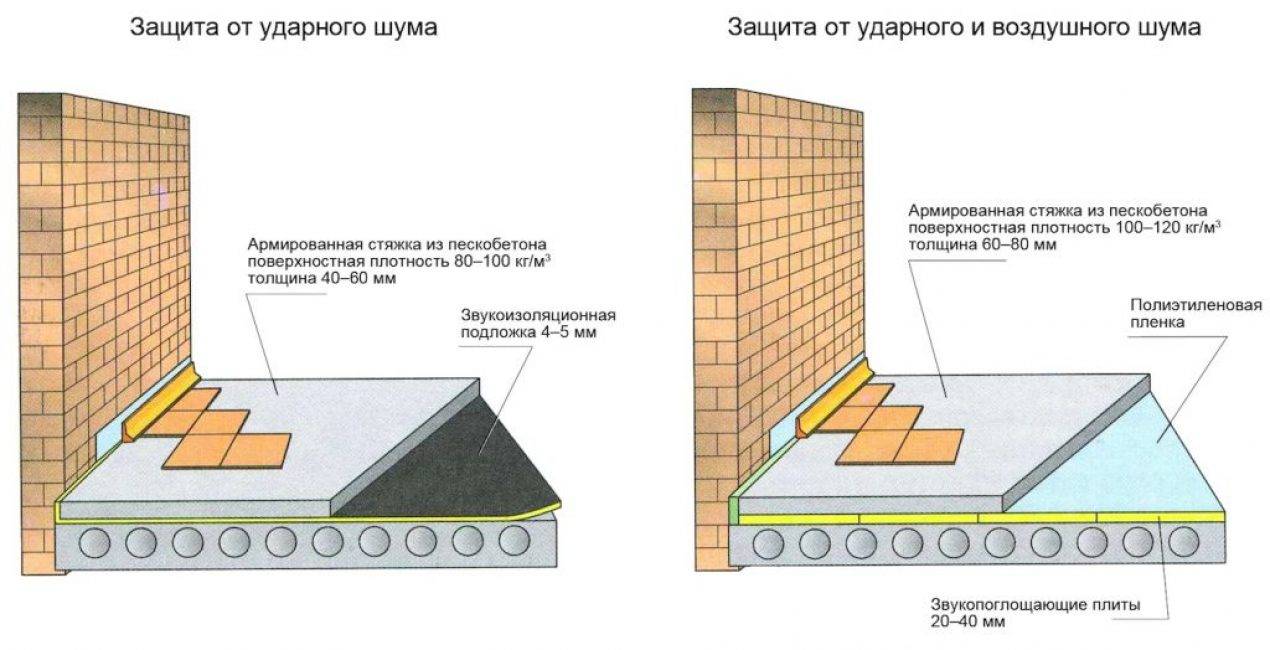 Защита от ударного шума

Армированная стяжка из пескобетона поверхностная плотность 80–100 кг/м$^3$ толщина 40–60 мм

Звукоизоляционная подложка 4–5 мм

Защита от ударного и воздушного шума

Армированная стяжка из пескобетона поверхностная плотность 100–120 кг/м$^3$ толщина 60–80 мм

Полиэтиленовая пленка

Звукопоглощающие плиты 20–40 мм