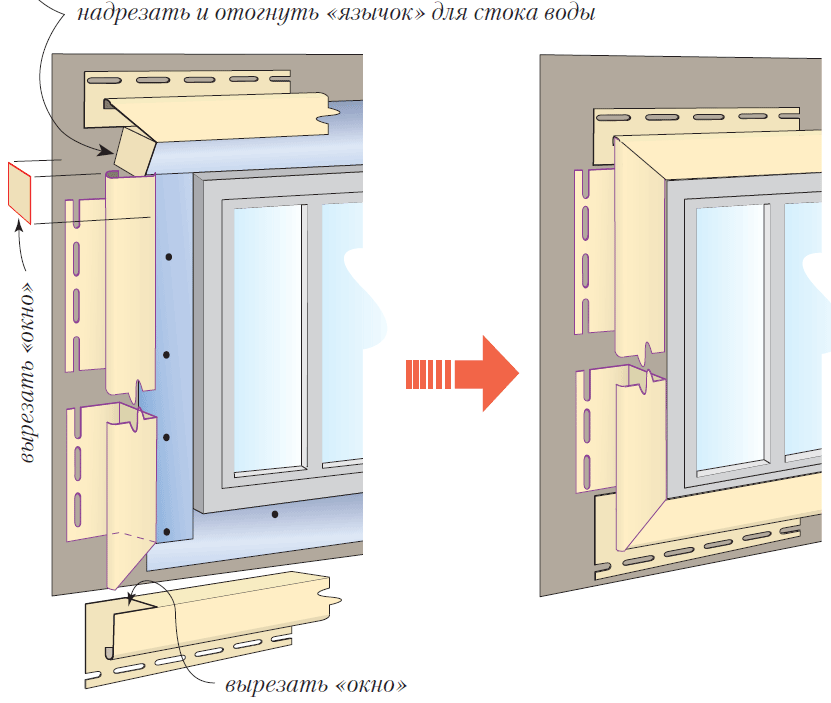 надрезать и отогнуть «язычок» для стока воды

вырезать «окно»

вырезать «окно»